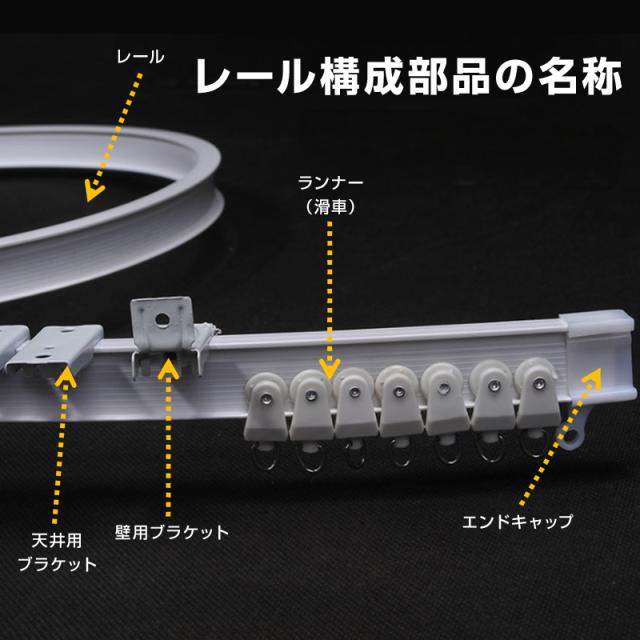 レール

レール構成部品の名称

ランナー
（滑車）

天井用
ブラケット

壁用ブラケット

エンドキャップ