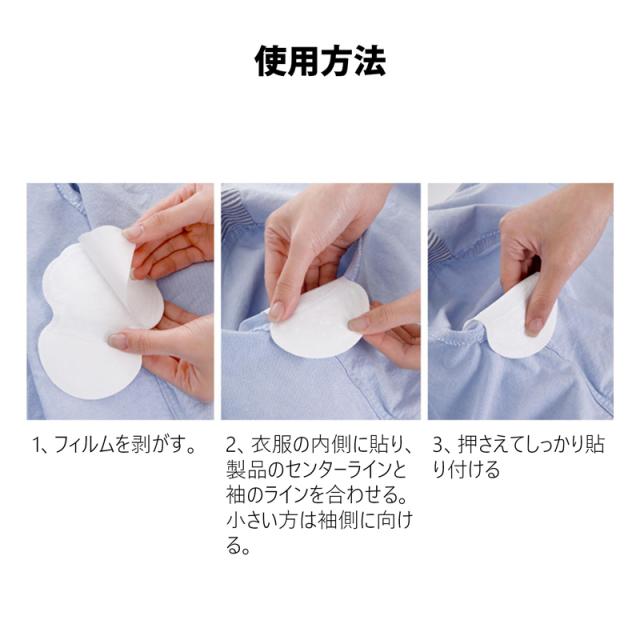 使用方法

1、フィルムを剥がす。

2、衣服の内側に貼り、製品のセンターラインと袖のラインを合わせる。小さい方は袖側に向ける。

3、押さえてしっかり貼り付ける