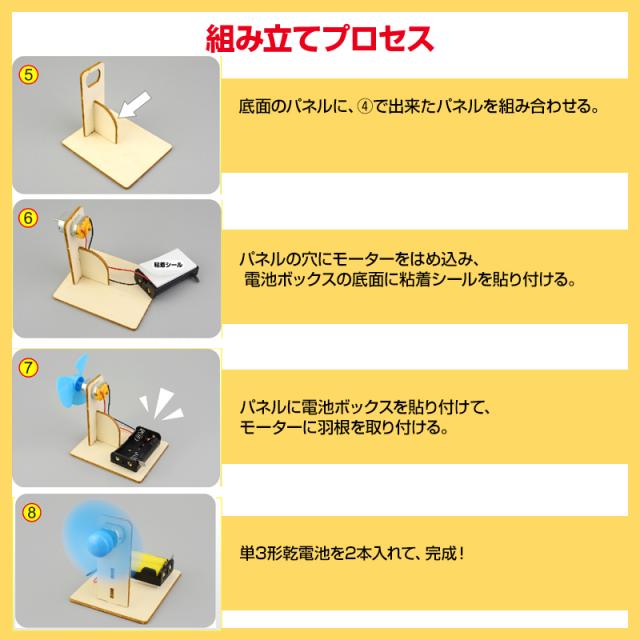 組み立てプロセス

⑤

底面のパネルに、④で出来たパネルを組み合わせる。

⑥

粘着シール

パネルの穴にモーターをはめ込み、
電池ボックスの底面に粘着シールを貼り付ける。

⑦

パネルに電池ボックスを貼り付けて、
モーターに羽根を取り付ける。

⑧

単3形乾電池を2本入れて、完成！