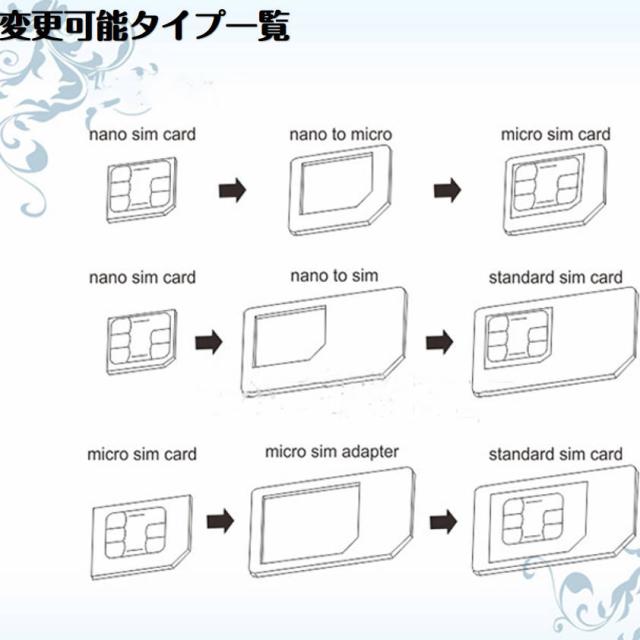 変更可能タイプ一覧

nano sim card

nano to micro

micro sim card

nano sim card

nano to sim

standard sim card

micro sim card

micro sim adapter

standard sim card