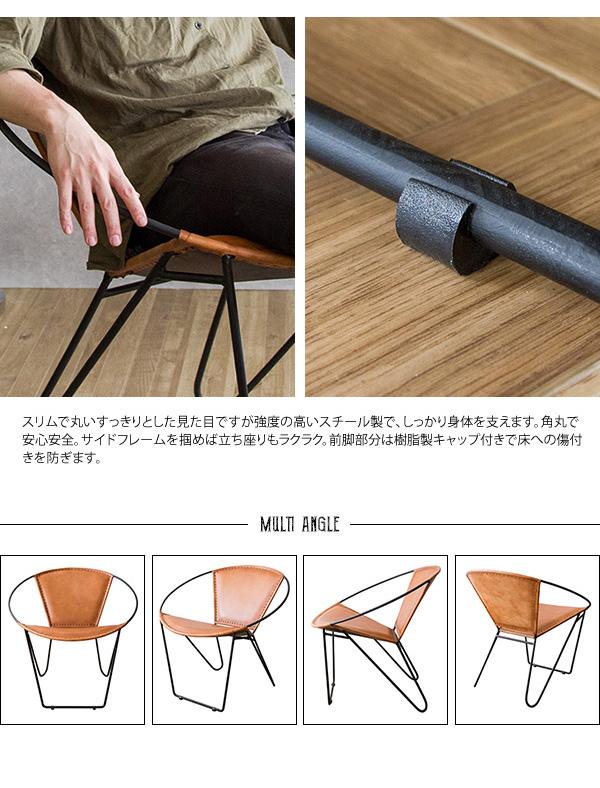 スリムで丸いすっきりとした見た目ですが強度の高いスチール製で、しっかり身体を支えます。角丸で安心安全。サイドフレームを掴めば立ち座りもラクラク。前脚部分は樹脂製キャップ付きで床への傷付きを防ぎます。

MULTI ANGLE