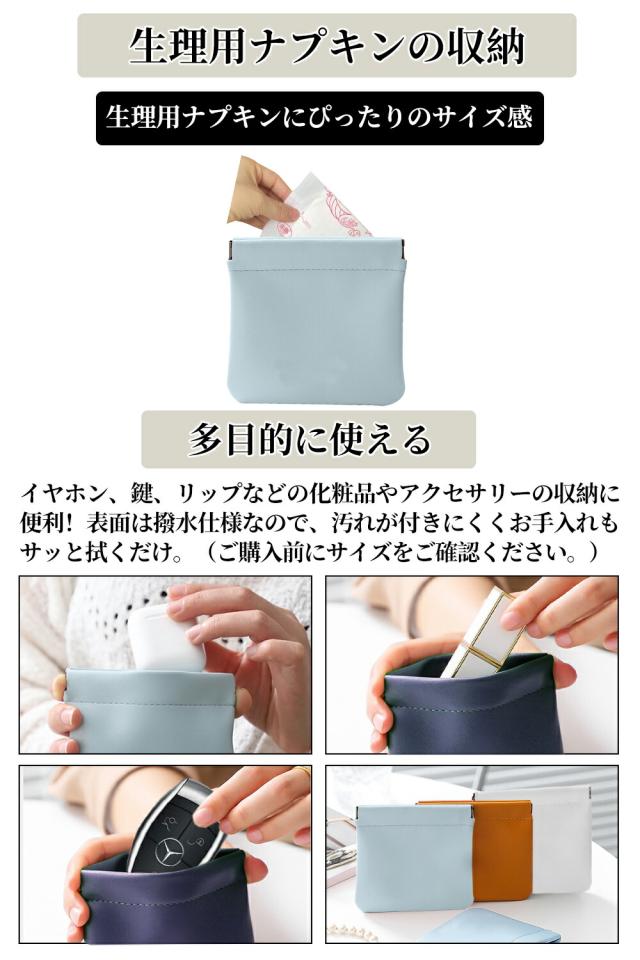 生理用ナプキンの収納

生理用ナプキンにぴったりのサイズ感

多目的に使える

イヤホン、鍵、リップなどの化粧品やアクセサリーの収納に便利！表面は撥水仕様なので、汚れが付きにくくお手入れもサッと拭くだけ。（ご購入前にサイズをご確認ください。）