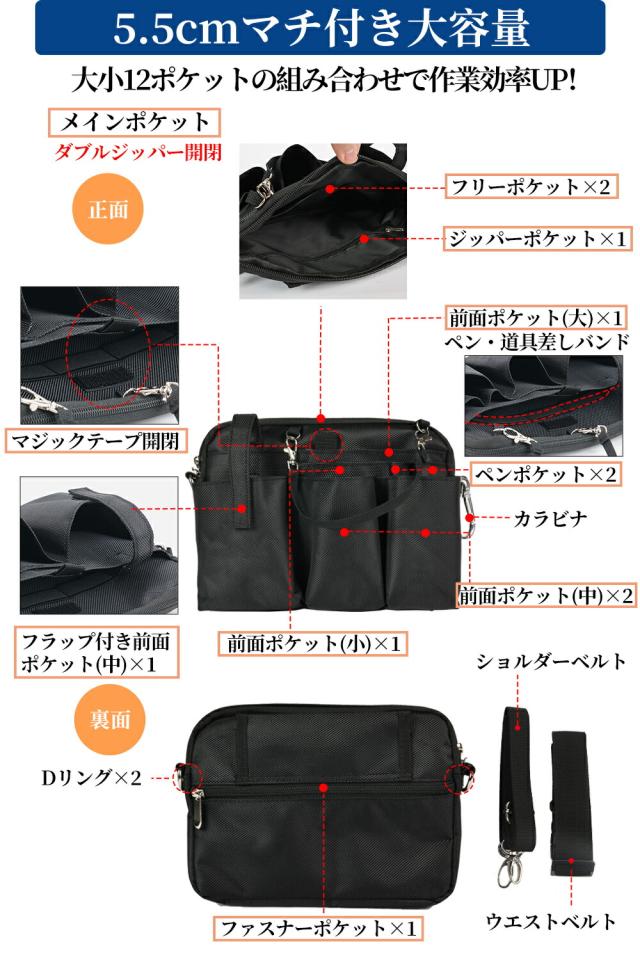 5.5cmマチ付き大容量

大小12ポケットの組み合わせで作業効率UP!

メインポケット
ダブルジッパー開閉

正面

フリーポケット×2

ジッパーポケット×1

前面ポケット(大)×1
ペン・道具差しバンド

マジックテープ開閉

ペンポケット×2

カラビナ

前面ポケット(中)×2

フラップ付き前面ポケット(中)×1

前面ポケット(小)×1

ショルダーベルト

裏面

Dリング×2

ファスナーポケット×1

ウエストベルト