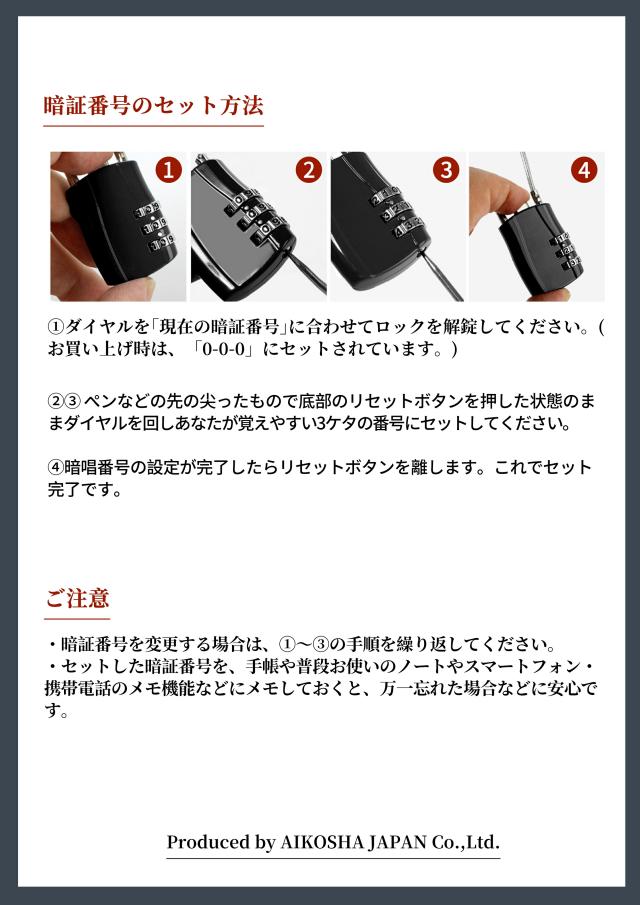 暗証番号のセット方法

1

2

3

4

①ダイヤルを「現在の暗証番号」に合わせてロックを解錠してください。(お買い上げ時は、「0-0-0」にセットされています。)

②③ ペンなどの先の尖ったもので底部のリセットボタンを押した状態のままダイヤルを回しあなたが覚えやすい3ケタの番号にセットしてください。

④暗唱番号の設定が完了したらリセットボタンを離します。これでセット完了です。

ご注意

・暗証番号を変更する場合は、①～③の手順を繰り返してください。
・セットした暗証番号を、手帳や普段お使いのノートやスマートフォン・携帯電話のメモ機能などにメモしておくと、万一忘れた場合などに安心です。

Produced by AIKOSHA JAPAN Co.,Ltd.