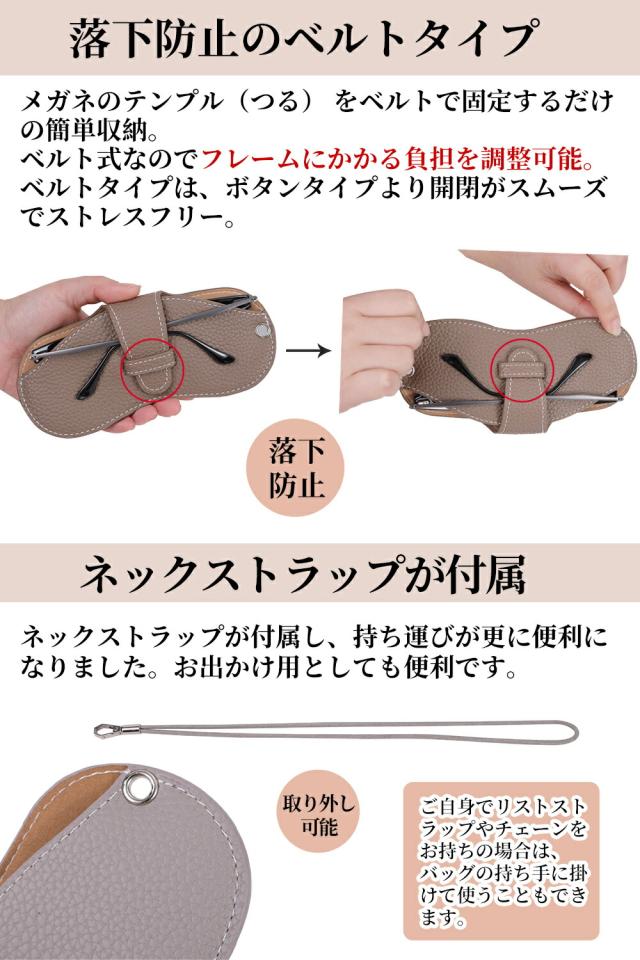 落下防止のベルトタイプ

メガネのテンプル（つる）をベルトで固定するだけの簡単収納。
ベルト式なのでフレームにかかる負担を調整可能。
ベルトタイプは、ボタンタイプより開閉がスムーズでストレスフリー。

落下防止

ネックストラップが付属

ネックストラップが付属し、持ち運びが更に便利になりました。お出かけ用としても便利です。

取り外し可能

ご自身でリストストラップやチェーンをお持ちの場合は、バッグの持ち手に掛けて使うこともできます。