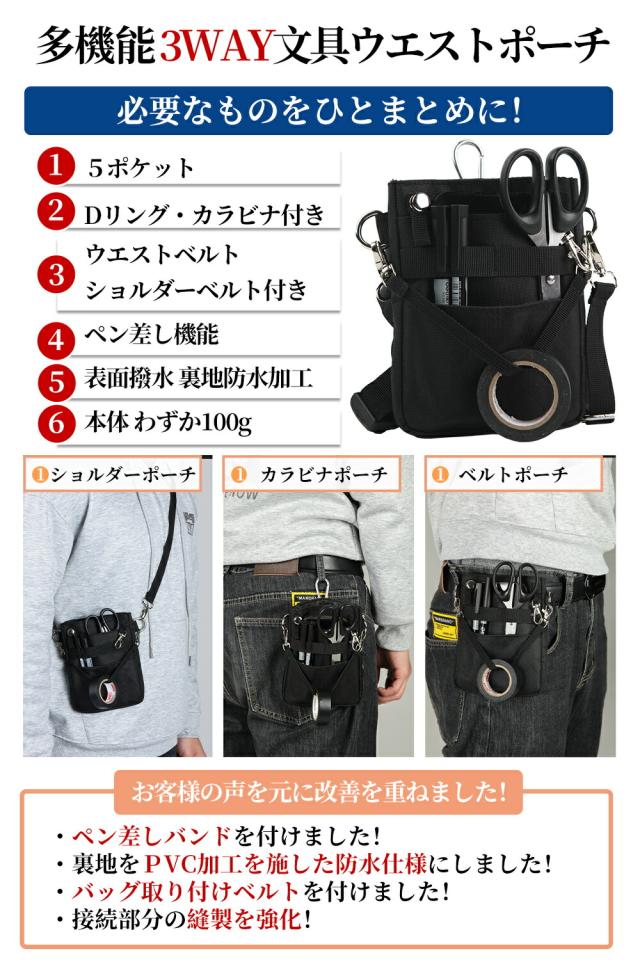 多機能3WAY文具ウエストポーチ

必要なものをひとまとめに!

1 5ポケット
2 Dリング・カラビナ付き
3 ウエストベルト ショルダーベルト付き
4 ペン差し機能
5 表面撥水 裏地防水加工
6 本体 わずか100g

1 ショルダーポーチ
1 カラビナポーチ
1 ベルトポーチ

お客様の声を元に改善を重ねました!

・ペン差しバンドを付けました!
・裏地をPVC加工を施した防水仕様にしました!
・バッグ取り付けベルトを付けました!
・接続部分の縫製を強化!