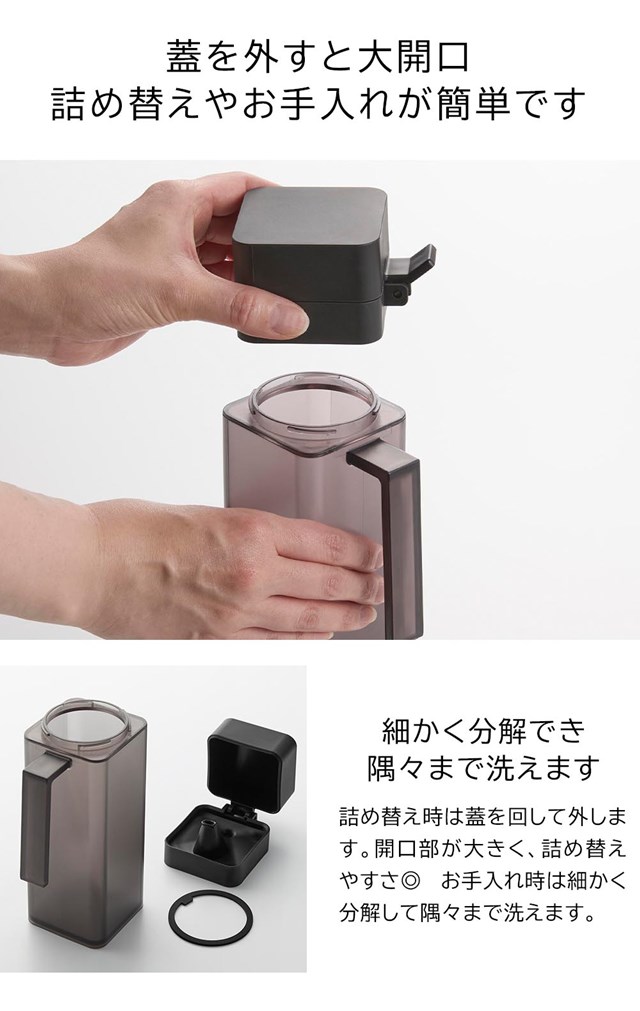 蓋を外すと大開口
詰め替えやお手入れが簡単です

細かく分解でき
隅々まで洗えます

詰め替え時は蓋を回して外します。開口部が大きく、詰め替えやすさ◎　お手入れ時は細かく分解して隅々まで洗えます。