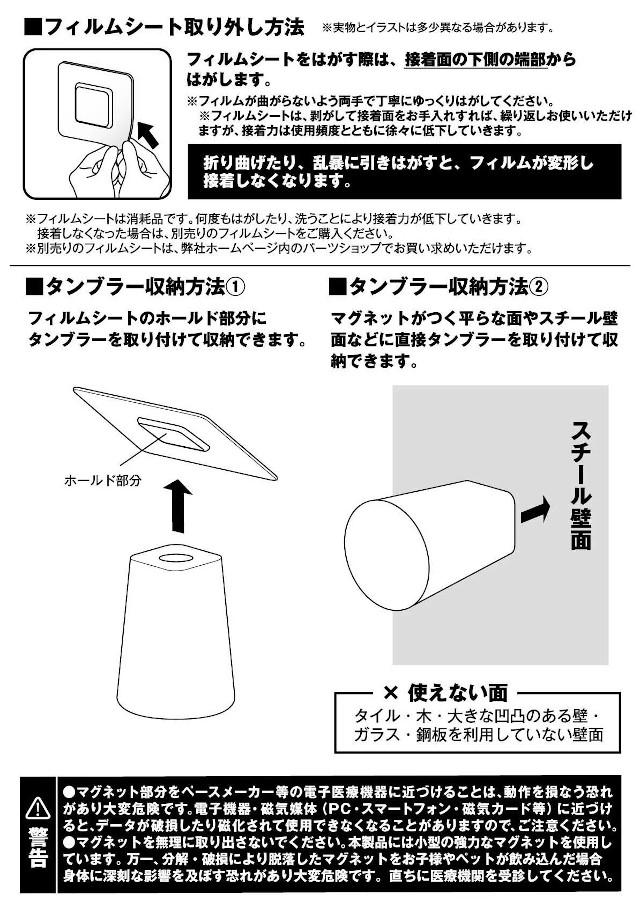 ■フィルムシート取り外し方法 ※実物とイラストは多少異なる場合があります。

フィルムシートをはがす際は、接着面の下側の端部からはがします。

※フィルムが曲がらないよう両手で丁寧にゆっくりはがしてください。
※フィルムシートは、剥がして接着面をお手入れすれば、繰り返しお使いいただけますが、接着力は使用頻度とともに徐々に低下していきます。

折り曲げたり、乱暴に引きはがすと、フィルムが変形し接着しなくなります。

※フィルムシートは消耗品です。何度もはがしたり、洗うことにより接着力が低下していきます。
接着しなくなった場合は、別売りのフィルムシートをご購入ください。
※別売りのフィルムシートは、弊社ホームページ内のパーツショップでお買い求めいただけます。

■タンブラー収納方法①

フィルムシートのホールド部分にタンブラーを取り付けて収納できます。

ホールド部分

■タンブラー収納方法②

マグネットがつく平らな面やスチール壁面などに直接タンブラーを取り付けて収納できます。

スチール壁面

× 使えない面
タイル・木・大きな凹凸のある壁・ガラス・鋼板を利用していない壁面

警告

●マグネット部分をペースメーカー等の電子医療機器に近づけることは、動作を損なう恐れがあり大変危険です。電子機器・磁気媒体（PC・スマートフォン・磁気カード等）に近づけると、データが破損したり磁化されて使用できなくなることがありますので、ご注意ください。
●マグネットを無理に取り出さないでください。本製品には小型の強力なマグネットを使用しています。万一、分解・破損により脱落したマグネットをお子様やペットが飲み込んだ場合身体に深刻な影響を及ぼす恐れがあり大変危険です。直ちに医療機関を受診してください。