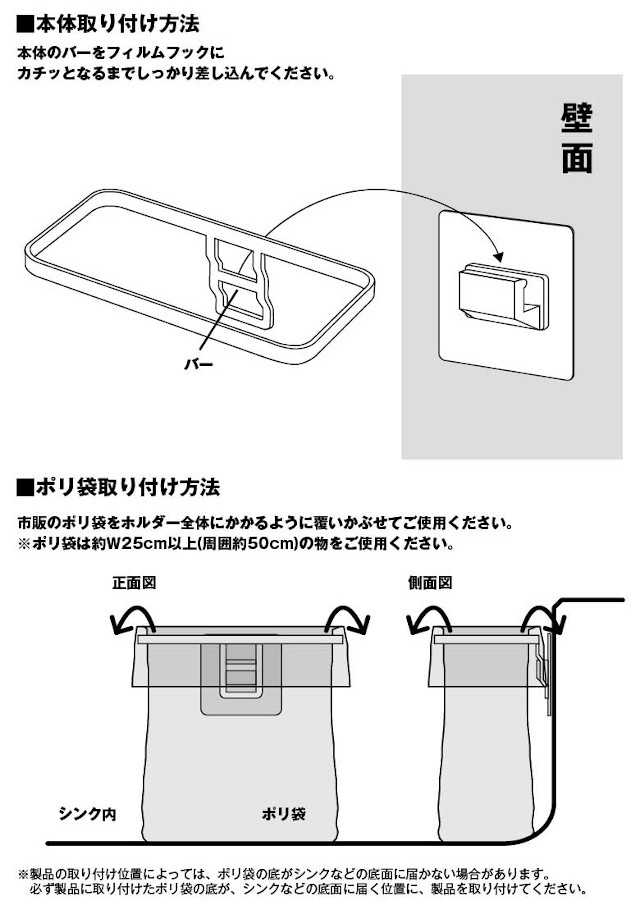 ■本体取り付け方法

本体のバーをフィルムフックに
カチッとなるまでしっかり差し込んでください。

壁面

バー

■ポリ袋取り付け方法

市販のポリ袋をホルダー全体にかかるように覆いかぶせてご使用ください。
※ポリ袋は約W25cm以上(周囲約50cm)の物をご使用ください。

正面図

側面図

シンク内

ポリ袋

※製品の取り付け位置によっては、ポリ袋の底がシンクなどの底面に届かない場合があります。
必ず製品に取り付けたポリ袋の底が、シンクなどの底面に届く位置に、製品を取り付けてください。