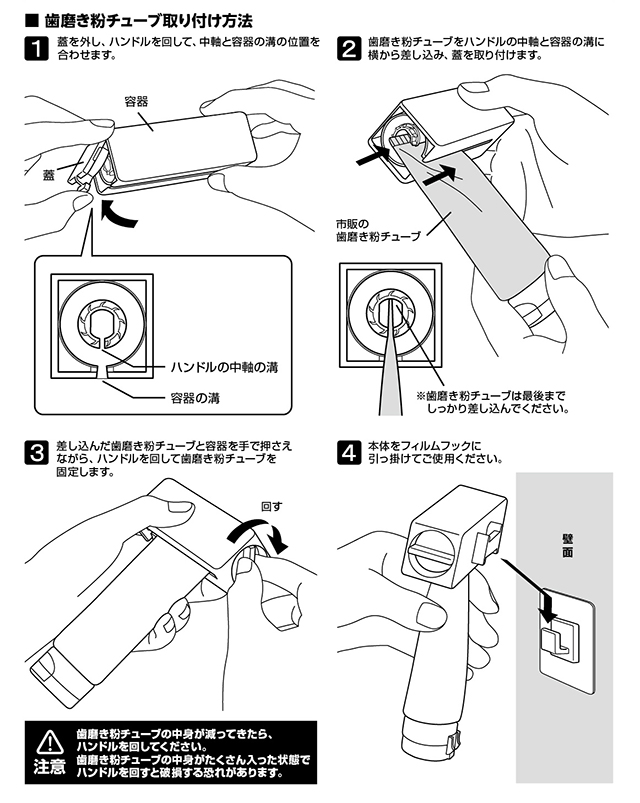 ■ 歯磨き粉チューブ取り付け方法

1 蓋を外し、ハンドルを回して、中軸と容器の溝の位置を合わせます。

容器

蓋

ハンドルの中軸の溝

容器の溝

2 歯磨き粉チューブをハンドルの中軸と容器の溝に横から差し込み、蓋を取り付けます。

市販の歯磨き粉チューブ

※歯磨き粉チューブは最後までしっかり差し込んでください。

3 差し込んだ歯磨き粉チューブと容器を手で押さえながら、ハンドルを回して歯磨き粉チューブを固定します。

回す

4 本体をフィルムフックに引っ掛けてご使用ください。

壁面

注意
歯磨き粉チューブの中身が減ってきたら、ハンドルを回してください。
歯磨き粉チューブの中身がたくさん入った状態でハンドルを回すと破損する恐れがあります。