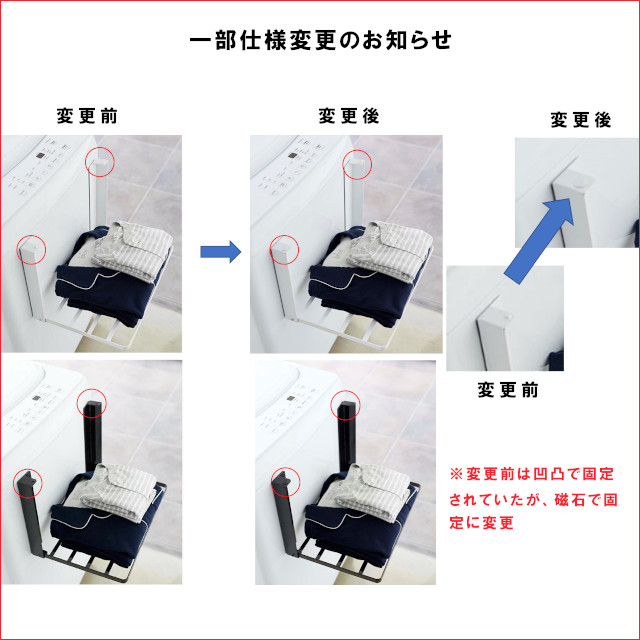 一部仕様変更のお知らせ

変更前

変更後

変更後

変更前

※変更前は凹凸で固定されていたが、磁石で固定に変更