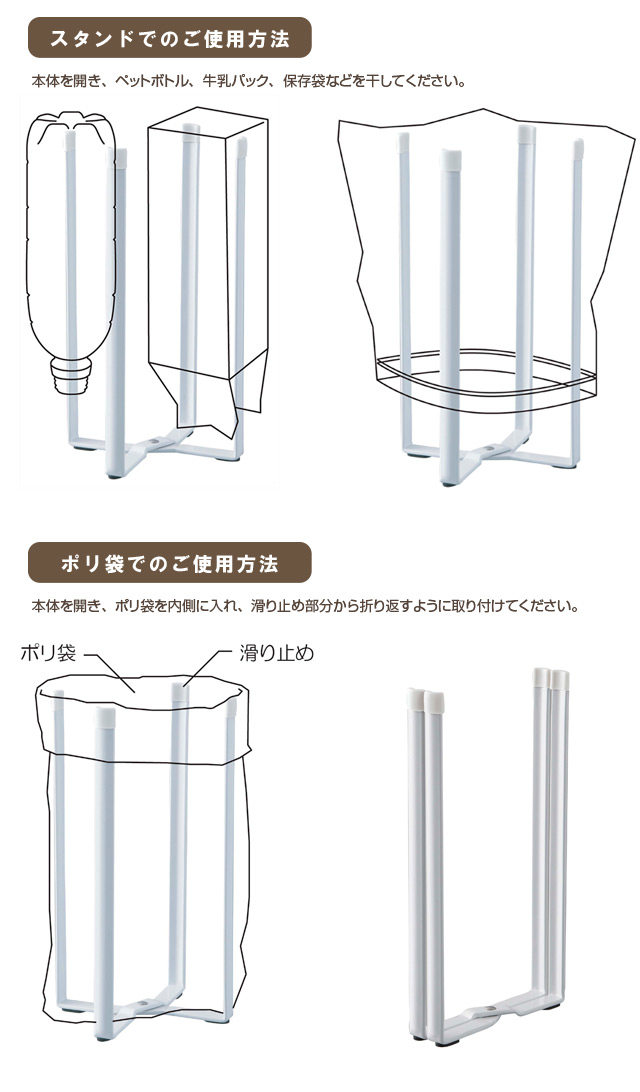 スタンドでのご使用方法

本体を開き、ペットボトル、牛乳パック、保存袋などを干してください。

ポリ袋でのご使用方法

本体を開き、ポリ袋を内側に入れ、滑り止め部分から折り返すように取り付けてください。

ポリ袋

滑り止め