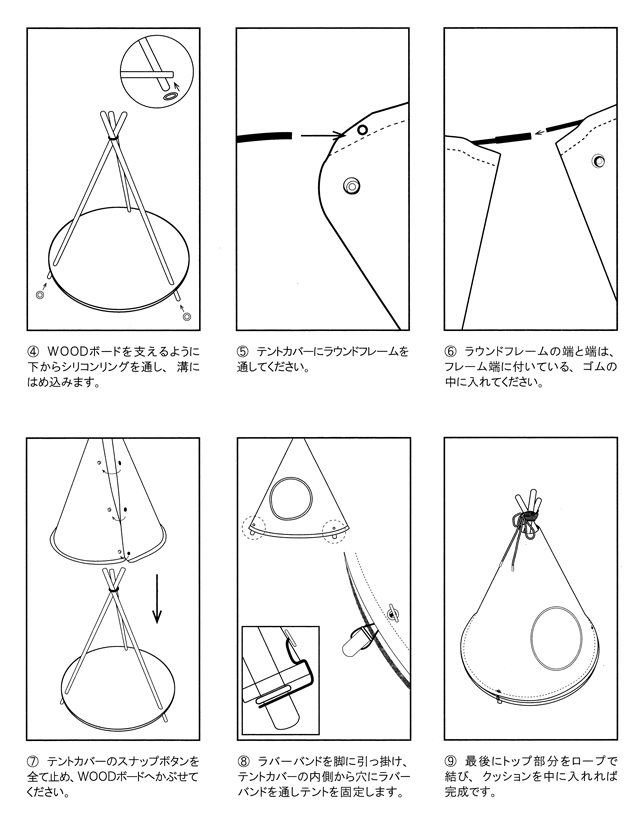 ④ WOODボードを支えるように下からシリコンリングを通し、溝にはめ込みます。

⑤ テントカバーにラウンドフレームを通してください。

⑥ ラウンドフレームの端と端は、フレーム端に付いている、ゴムの中に入れてください。

⑦ テントカバーのスナップボタンを全て止め、WOODボードへかぶせてください。

⑧ ラバーバンドを脚に引っ掛け、テントカバーの内側から穴にラバーバンドを通しテントを固定します。

⑨ 最後にトップ部分をロープで結び、クッションを中に入れれば完成です。