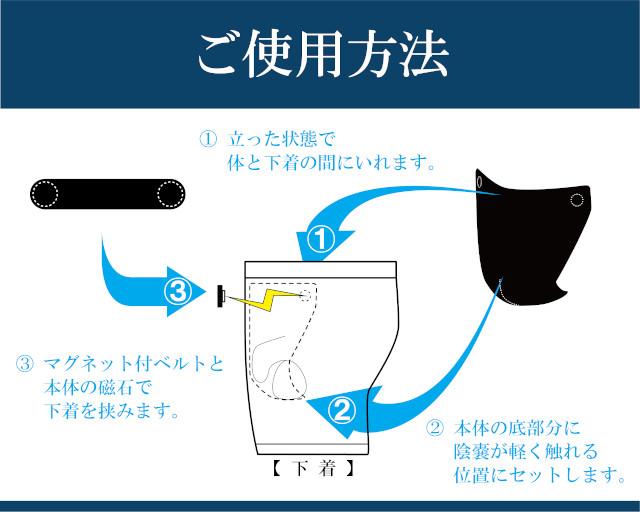 ご使用方法

① 立った状態で
体と下着の間にいれます。

①

③

③ マグネット付ベルトと
本体の磁石で
下着を挟みます。

②

② 本体の底部分に
陰嚢が軽く触れる
位置にセットします。

【 下 着 】