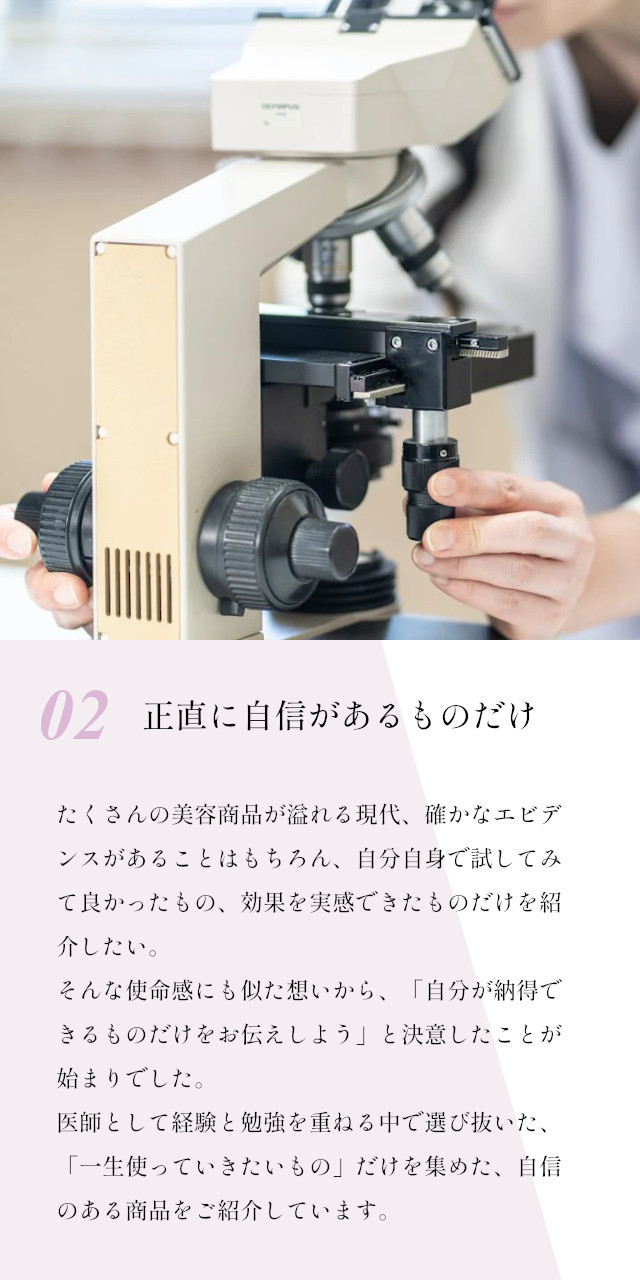 OLYMPUS

02 正直に自信があるものだけ

たくさんの美容商品が溢れる現代、確かなエビデンスがあることはもちろん、自分自身で試してみて良かったもの、効果を実感できたものだけを紹介したい。
そんな使命感にも似た想いから、「自分が納得できるものだけをお伝えしよう」と決意したことが始まりでした。
医師として経験と勉強を重ねる中で選び抜いた、「一生使っていきたいもの」だけを集めた、自信のある商品をご紹介しています。