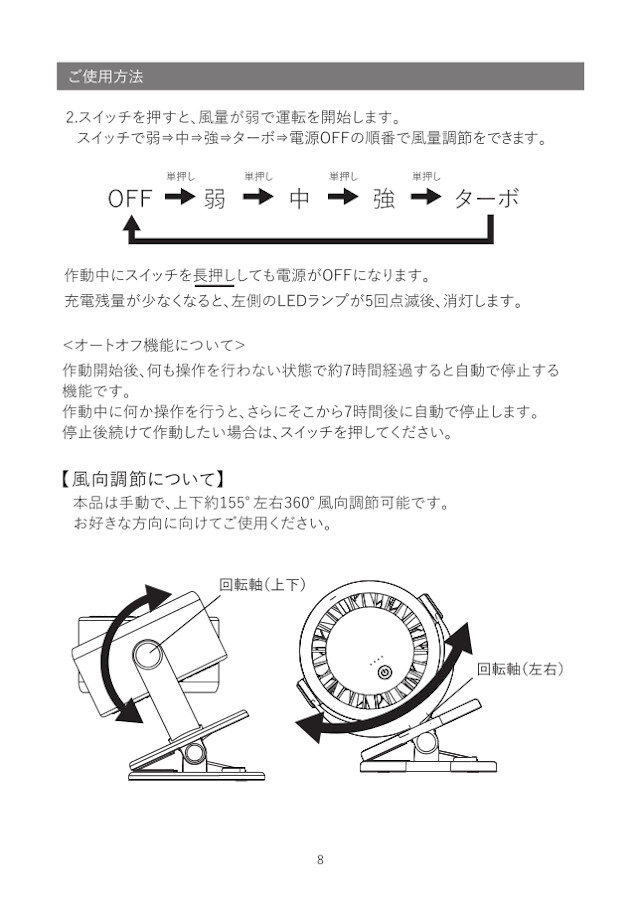 ご使用方法

2.スイッチを押すと、風量が弱で運転を開始します。
スイッチで弱⇒中⇒強⇒ターボ⇒電源OFFの順番で風量調節をできます。

単押し 単押し 単押し 単押し
OFF → 弱 → 中 → 強 → ターボ

作動中にスイッチを長押ししても電源がOFFになります。
充電残量が少なくなると、左側のLEDランプが5回点滅後、消灯します。

<オートオフ機能について>
作動開始後、何も操作を行わない状態で約7時間経過すると自動で停止する機能です。
作動中に何か操作を行うと、さらにそこから7時間後に自動で停止します。
停止後続けて作動したい場合は、スイッチを押してください。

【風向調節について】
本品は手動で、上下約155° 左右360° 風向調節可能です。
お好きな方向に向けてご使用ください。

回転軸(上下)

回転軸(左右)

8