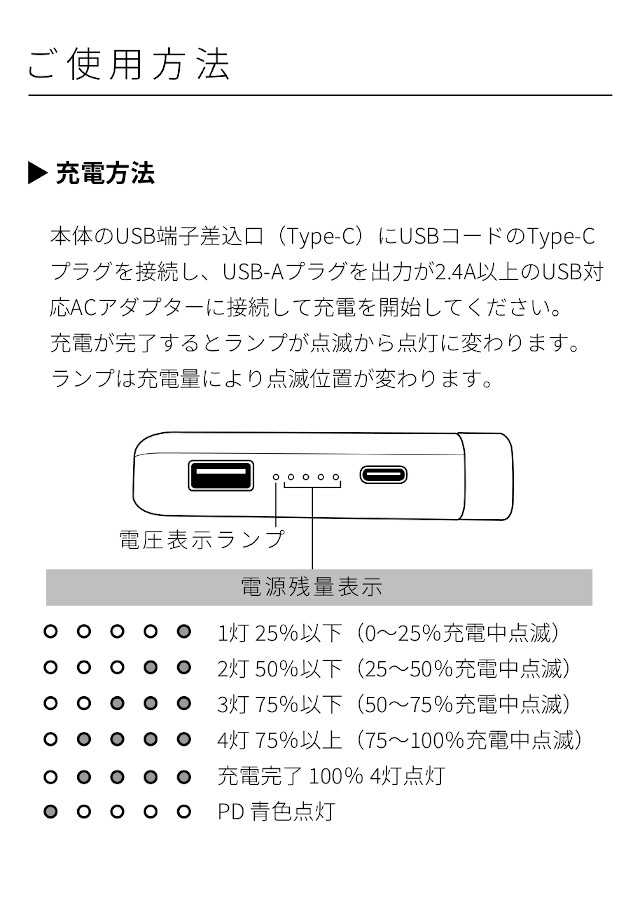 ご使用方法

▶ 充電方法

本体のUSB端子差込口（Type-C）にUSBコードのType-Cプラグを接続し、USB-Aプラグを出力が2.4A以上のUSB対応ACアダプターに接続して充電を開始してください。
充電が完了するとランプが点滅から点灯に変わります。
ランプは充電量により点滅位置が変わります。

電圧表示ランプ

電源残量表示

1灯 25%以下（0〜25%充電中点滅）
2灯 50%以下（25〜50%充電中点滅）
3灯 75%以下（50〜75%充電中点滅）
4灯 75%以上（75〜100%充電中点滅）
充電完了 100% 4灯点灯
PD 青色点灯