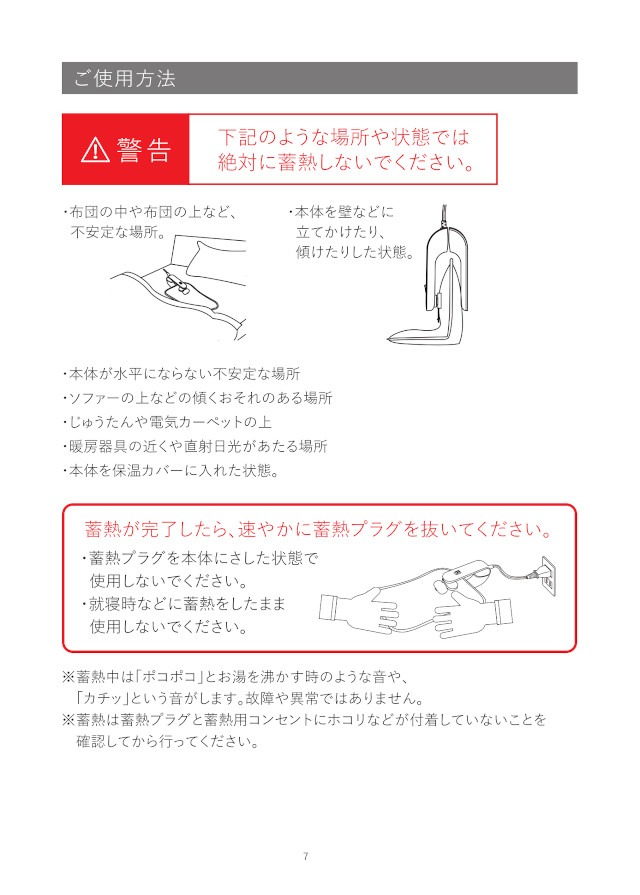 ご使用方法

警告

下記のような場所や状態では絶対に蓄熱しないでください。

・布団の中や布団の上など、不安定な場所。

・本体を壁などに立てかけたり、傾けたりした状態。

・本体が水平にならない不安定な場所
・ソファーの上などの傾くおそれのある場所
・じゅうたんや電気カーペットの上
・暖房器具の近くや直射日光があたる場所
・本体を保温カバーに入れた状態。

蓄熱が完了したら、速やかに蓄熱プラグを抜いてください。

・蓄熱プラグを本体にさした状態で使用しないでください。
・就寝時などに蓄熱をしたまま使用しないでください。

※蓄熱中は「ポコポコ」とお湯を沸かす時のような音や、「カチッ」という音がします。故障や異常ではありません。
※蓄熱は蓄熱プラグと蓄熱用コンセントにホコリなどが付着していないことを確認してから行ってください。

7