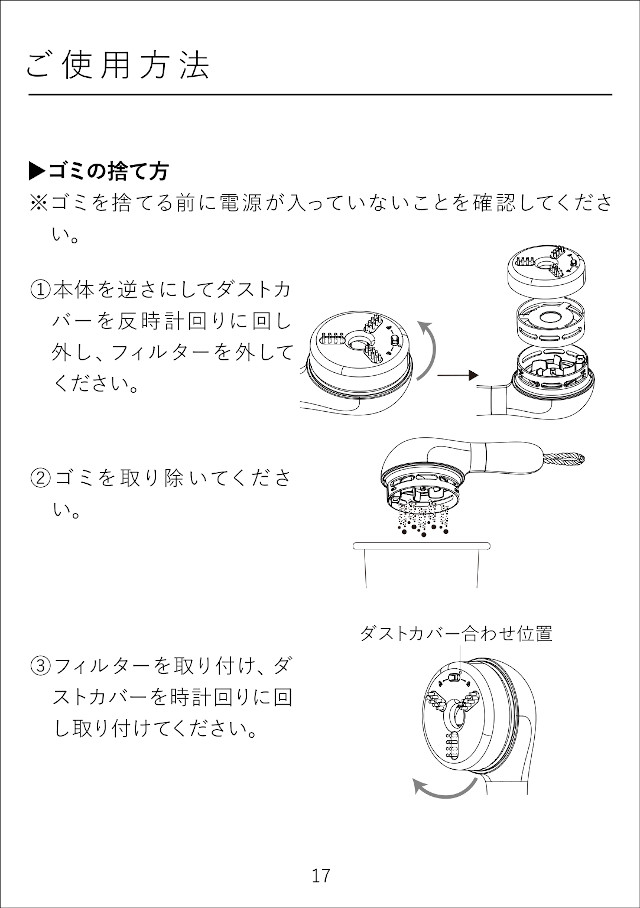 ご使用方法

▶ゴミの捨て方
※ゴミを捨てる前に電源が入っていないことを確認してください。

①本体を逆さにしてダストカバーを反時計回りに回し外し、フィルターを外してください。

②ゴミを取り除いてください。

ダストカバー合わせ位置

③フィルターを取り付け、ダストカバーを時計回りに回し取り付けてください。

17