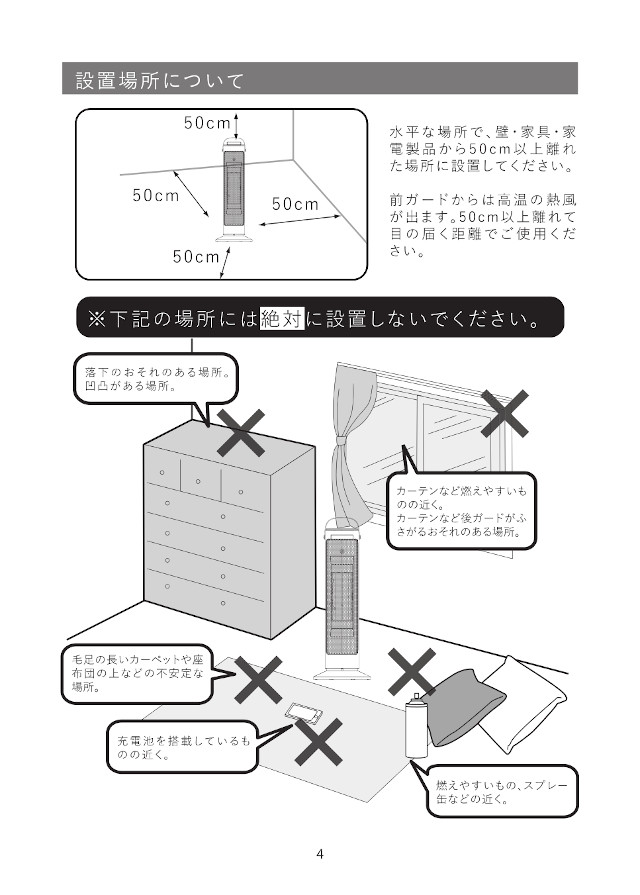 設置場所について

50cm

50cm

50cm

50cm

水平な場所で、壁・家具・家電製品から50cm以上離れた場所に設置してください。

前ガードからは高温の熱風が出ます。50cm以上離れて目の届く距離でご使用ください。

※下記の場所には絶対に設置しないでください。

落下のおそれのある場所。凹凸がある場所。

カーテンなど燃えやすいものの近く。
カーテンなど後ガードがふさがるおそれのある場所。

毛足の長いカーペットや座布団の上などの不安定な場所。

充電池を搭載しているものの近く。

燃えやすいもの、スプレー缶などの近く。

4