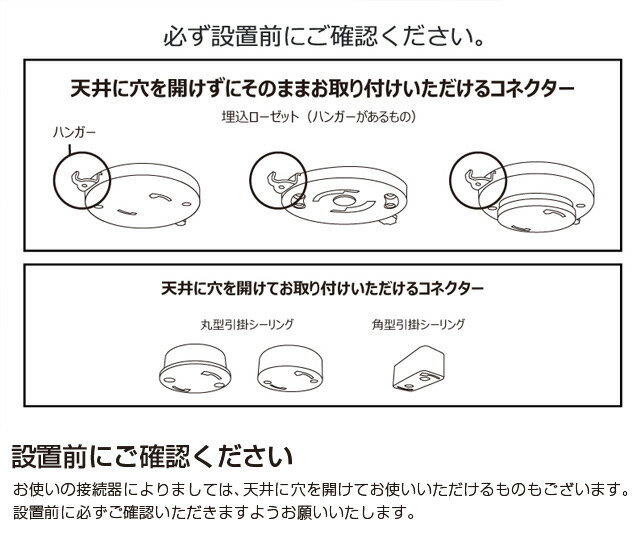 必ず設置前にご確認ください。

天井に穴を開けずにそのままお取り付けいただけるコネクター

埋込ローゼット（ハンガーがあるもの）

ハンガー

天井に穴を開けてお取り付けいただけるコネクター

丸型引掛シーリング

角型引掛シーリング

設置前にご確認ください

お使いの接続器によりましては、天井に穴を開けてお使いいただけるものもございます。設置前に必ずご確認いただきますようお願いいたします。