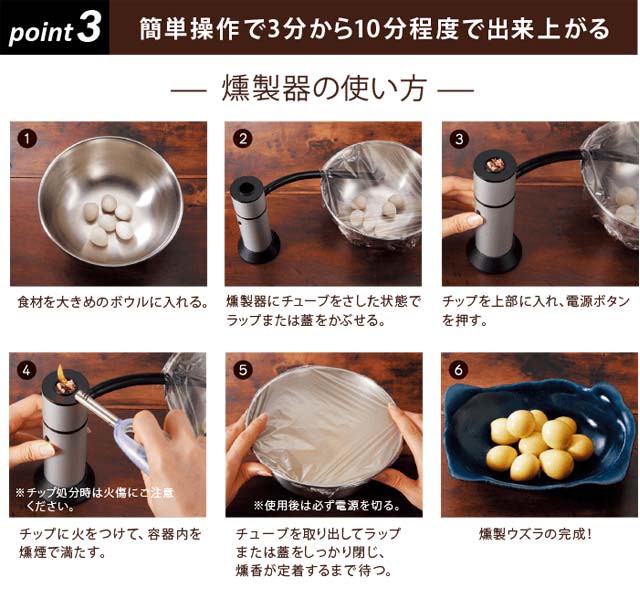 point 3 簡単操作で3分から10分程度で出来上がる

— 燻製器の使い方 —

1

食材を大きめのボウルに入れる。

2

燻製器にチューブをさした状態でラップまたは蓋をかぶせる。

3

チップを上部に入れ、電源ボタンを押す。

4

※チップ処分時は火傷にご注意ください。

チップに火をつけて、容器内を燻煙で満たす。

5

※使用後は必ず電源を切る。

チューブを取り出してラップまたは蓋をしっかり閉じ、燻香が定着するまで待つ。

6

燻製ウズラの完成！