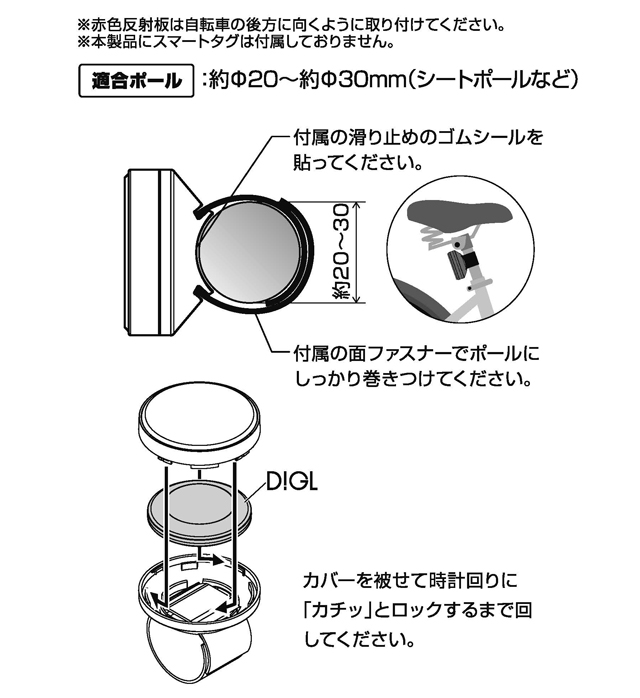 ※赤色反射板は自転車の後方に向くように取り付けてください。
※本製品にスマートタグは付属しておりません。

適合ポール ：約Φ20～約Φ30mm（シートポールなど）

付属の滑り止めのゴムシールを貼ってください。

約20～30

付属の面ファスナーでポールにしっかり巻きつけてください。

D!GL

カバーを被せて時計回りに「カチッ」とロックするまで回してください。