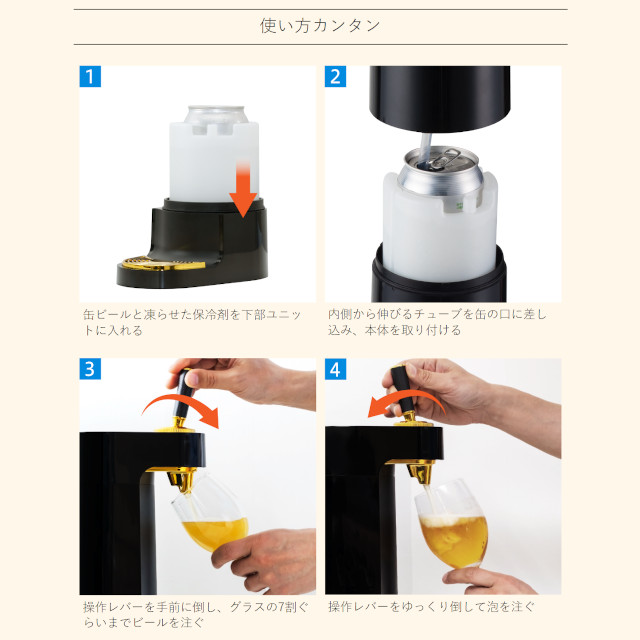 使い方カンタン

1

缶ビールと凍らせた保冷剤を下部ユニットに入れる

2

内側から伸びるチューブを缶の口に差し込み、本体を取り付ける

3

操作レバーを手前に倒し、グラスの7割ぐらいまでビールを注ぐ

4

操作レバーをゆっくり倒して泡を注ぐ