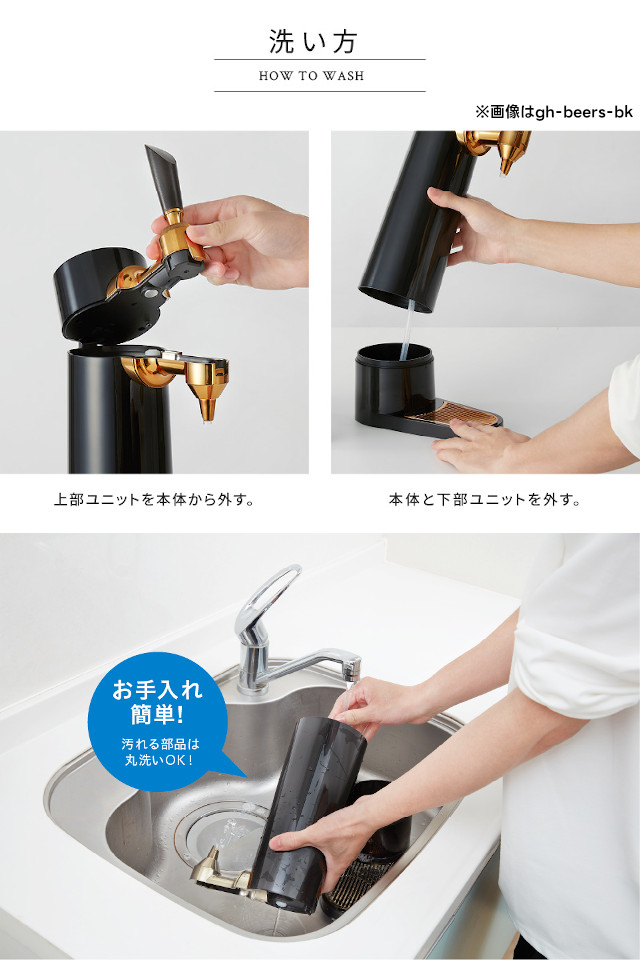 洗い方

HOW TO WASH

※画像はgh-beers-bk

上部ユニットを本体から外す。

本体と下部ユニットを外す。

お手入れ簡単!

汚れる部品は丸洗いOK!