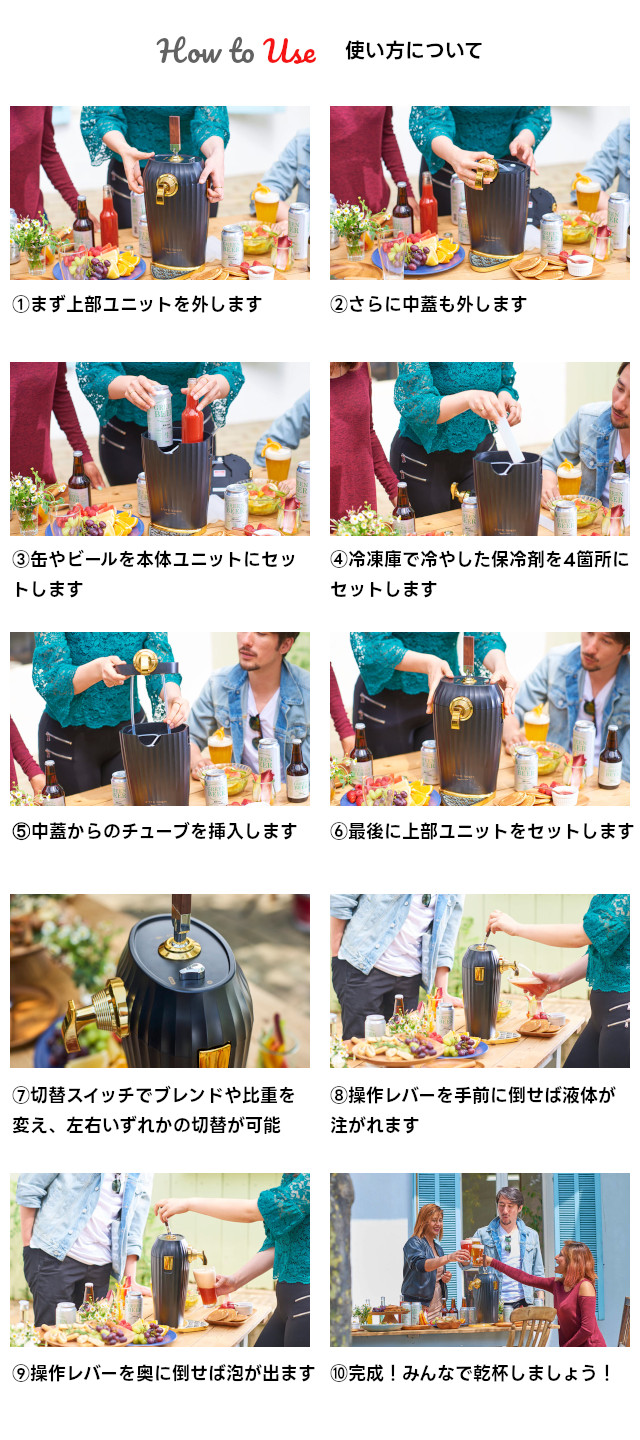 How to Use 使い方について

①まず上部ユニットを外します

②さらに中蓋も外します

③缶やビールを本体ユニットにセットします

④冷凍庫で冷やした保冷剤を4箇所にセットします

⑤中蓋からのチューブを挿入します

⑥最後に上部ユニットをセットします

⑦切替スイッチでブレンドや比重を変え、左右いずれかの切替が可能

⑧操作レバーを手前に倒せば液体が注がれます

⑨操作レバーを奥に倒せば泡が出ます

⑩完成！みんなで乾杯しましょう！