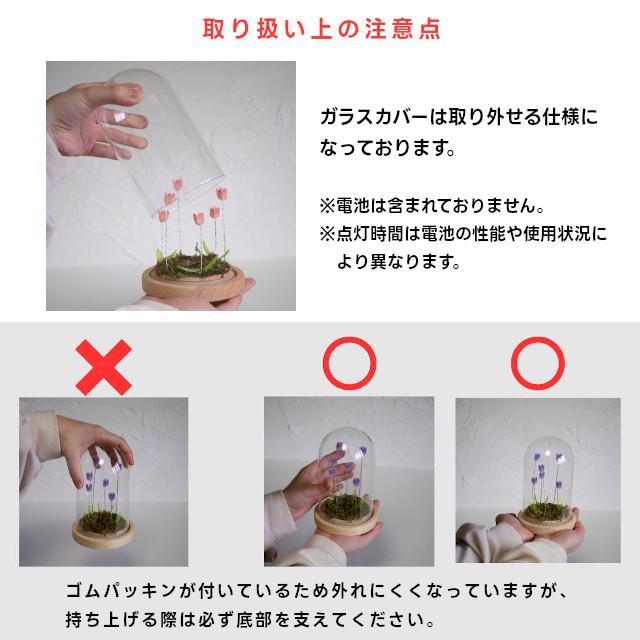 取り扱い上の注意点

ガラスカバーは取り外せる仕様になっております。

※電池は含まれておりません。
※点灯時間は電池の性能や使用状況により異なります。

×

○

○

ゴムパッキンが付いているため外れにくくなっていますが、持ち上げる際は必ず底部を支えてください。