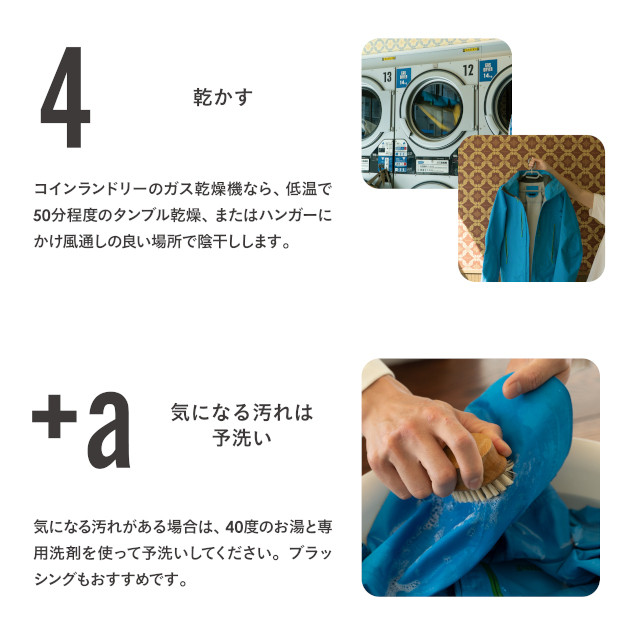 4

乾かす

コインランドリーのガス乾燥機なら、低温で50分程度のタンブル乾燥、またはハンガーにかけ風通しの良い場所で陰干しします。

13

12

+a

気になる汚れは予洗い

気になる汚れがある場合は、40度のお湯と専用洗剤を使って予洗いしてください。ブラッシングもおすすめです。