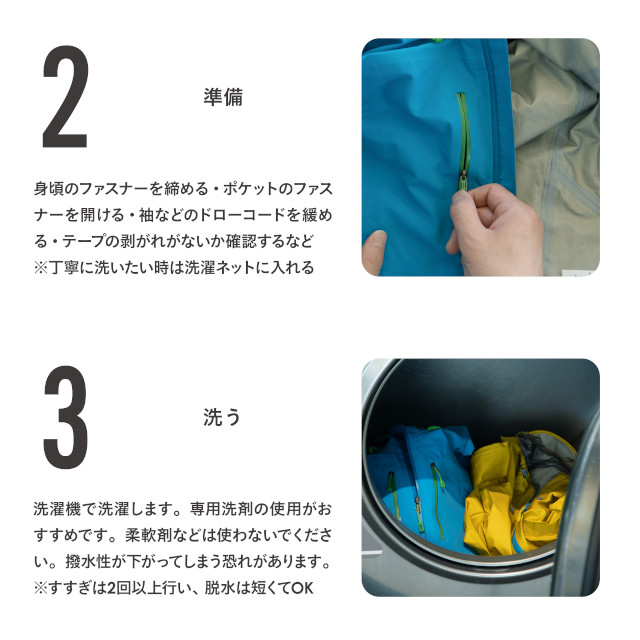 2

準備

身頃のファスナーを締める・ポケットのファスナーを開ける・袖などのドローコードを緩める・テープの剥がれがないか確認するなど
※丁寧に洗いたい時は洗濯ネットに入れる

3

洗う

洗濯機で洗濯します。専用洗剤の使用がおすすめです。柔軟剤などは使わないでください。撥水性が下がってしまう恐れがあります。
※すすぎは2回以上行い、脱水は短くてOK