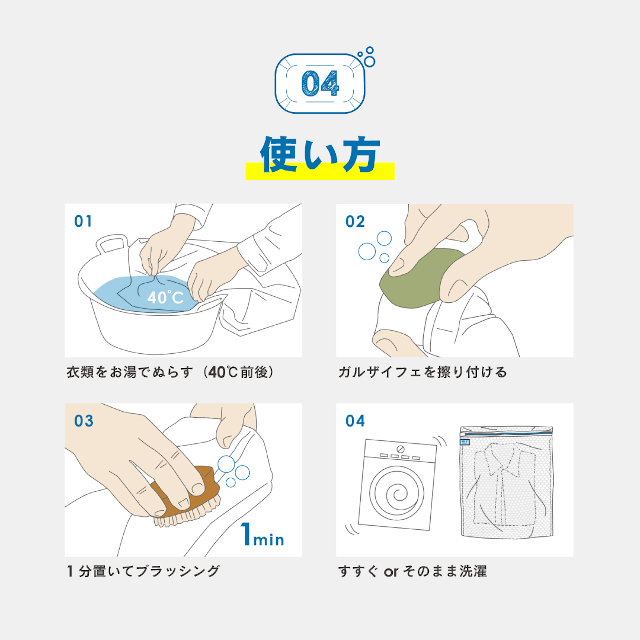 04

使い方

01

40℃

衣類をお湯でぬらす（40℃前後）

02

ガルザイフェを擦り付ける

03

1min

1分置いてブラッシング

04

すすぐ or そのまま洗濯