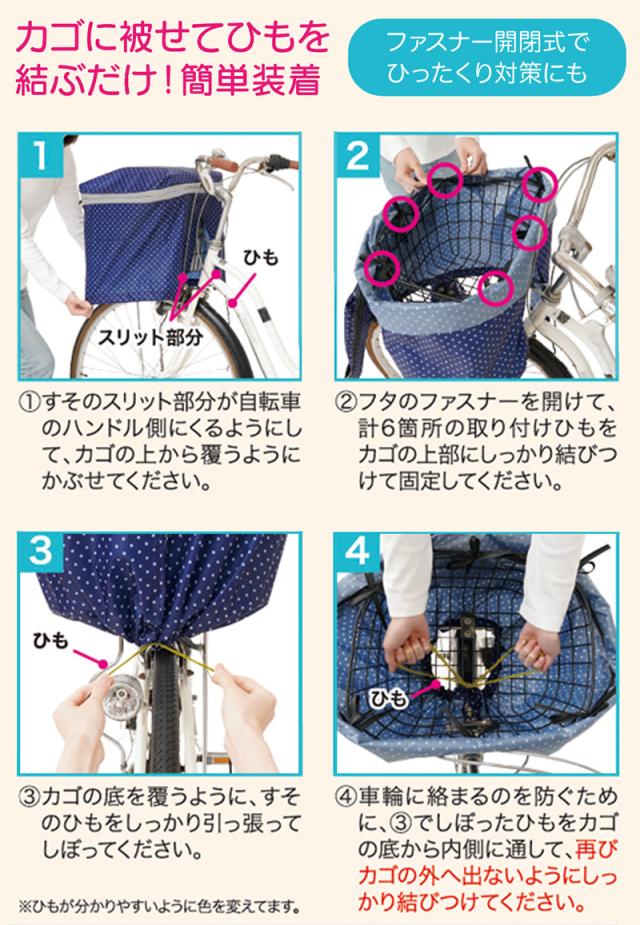 カゴに被せてひもを結ぶだけ！簡単装着

ファスナー開閉式でひったくり対策にも

1

ひも

スリット部分

①すそのスリット部分が自転車のハンドル側にくるようにして、カゴの上から覆うようにかぶせてください。

2

②フタのファスナーを開けて、計6箇所の取り付けひもをカゴの上部にしっかり結びつけて固定してください。

3

ひも

③カゴの底を覆うように、すそのひもをしっかり引っ張ってしぼってください。

※ひもが分かりやすいように色を変えてます。

4

ひも

④車輪に絡まるのを防ぐために、③でしぼったひもをカゴの底から内側に通して、再びカゴの外へ出ないようにしっかり結びつけてください。