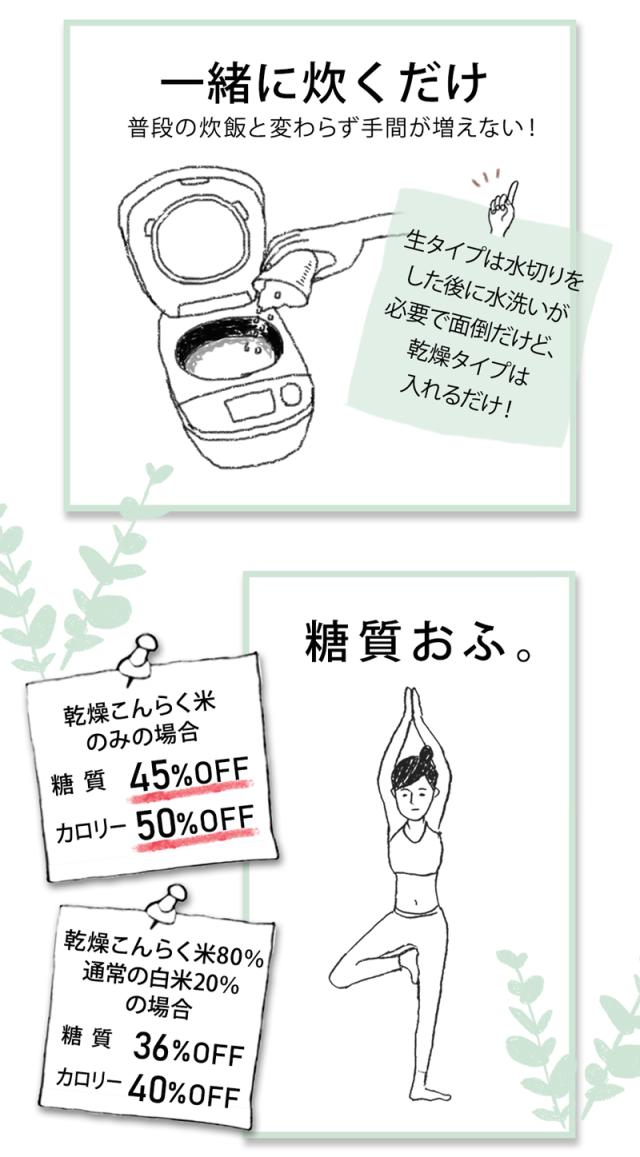 一緒に炊くだけ
普段の炊飯と変わらず手間が増えない！

生タイプは水切りをした後に水洗いが必要で面倒だけど、乾燥タイプは入れるだけ！

糖質おふ。

乾燥こんらく米のみの場合
糖質 45%OFF
カロリー 50%OFF

乾燥こんらく米80%
通常の白米20%
の場合
糖質 36%OFF
カロリー 40%OFF