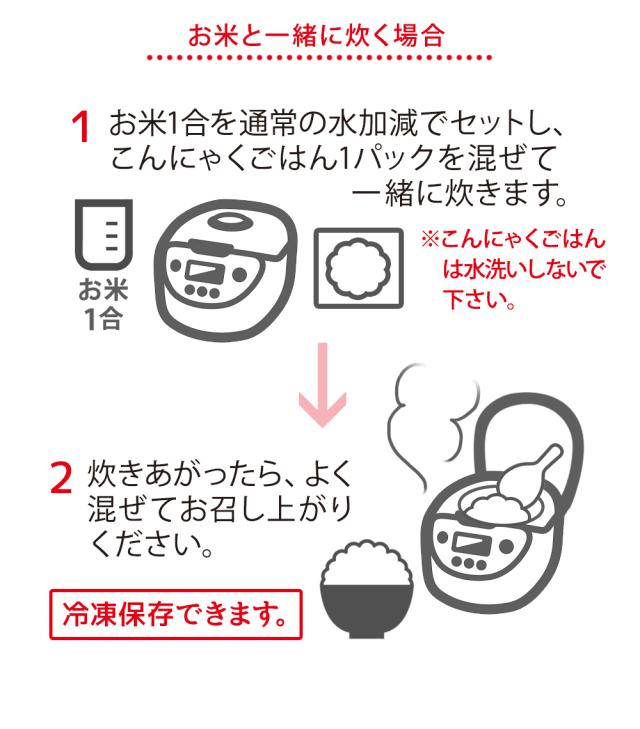 お米と一緒に炊く場合

1 お米1合を通常の水加減でセットし、こんにゃくごはん1パックを混ぜて一緒に炊きます。

お米
1合

※こんにゃくごはんは水洗いしないで下さい。

2 炊きあがったら、よく混ぜてお召し上がりください。

冷凍保存できます。