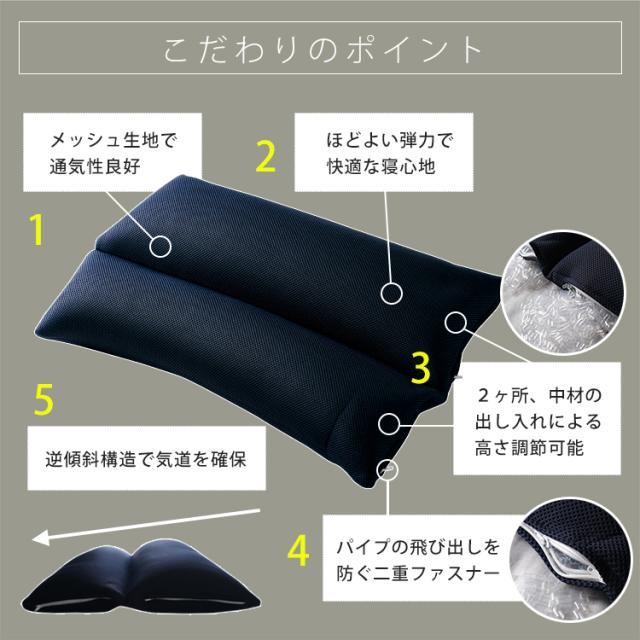 こだわりのポイント

1
メッシュ生地で通気性良好

2
ほどよい弾力で快適な寝心地

3
２ヶ所、中材の出し入れによる高さ調節可能

4
パイプの飛び出しを防ぐ二重ファスナー

5
逆傾斜構造で気道を確保