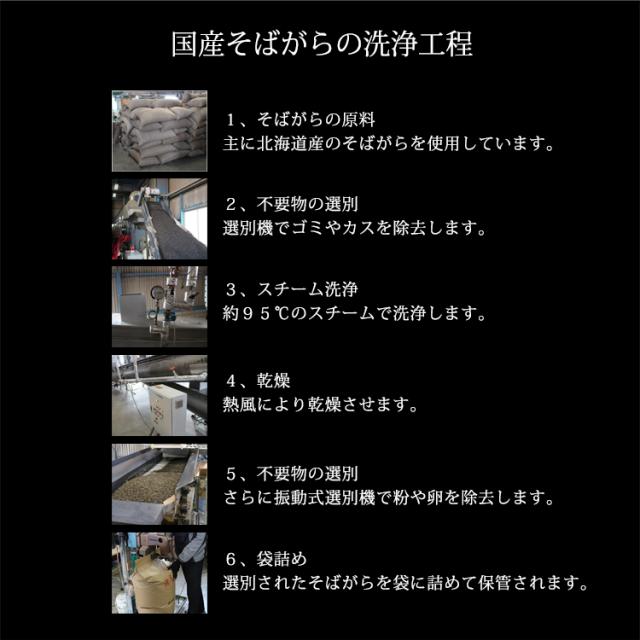 国産そばがらの洗浄工程

１、そばがらの原料
主に北海道産のそばがらを使用しています。

２、不要物の選別
選別機でゴミやカスを除去します。

３、スチーム洗浄
約９５℃のスチームで洗浄します。

４、乾燥
熱風により乾燥させます。

５、不要物の選別
さらに振動式選別機で粉や卵を除去します。

６、袋詰め
選別されたそばがらを袋に詰めて保管されます。