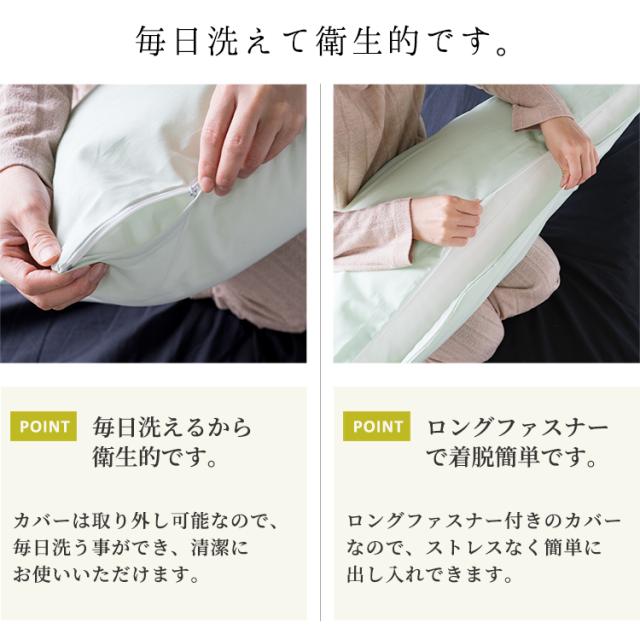 毎日洗えて衛生的です。

POINT 毎日洗えるから衛生的です。

カバーは取り外し可能なので、毎日洗う事ができ、清潔にお使いいただけます。

POINT ロングファスナーで着脱簡単です。

ロングファスナー付きのカバーなので、ストレスなく簡単に出し入れできます。