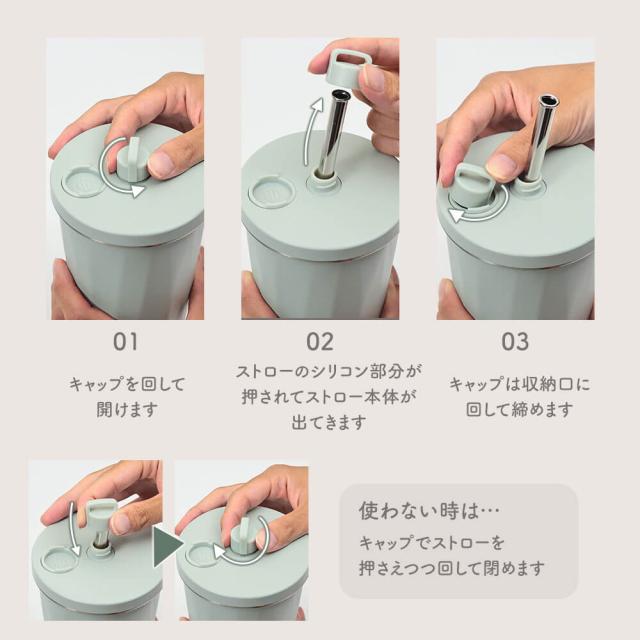 01

キャップを回して開けます

02

ストローのシリコン部分が押されてストロー本体が出てきます

03

キャップは収納口に回して締めます

使わない時は…

キャップでストローを押さえつつ回して閉めます