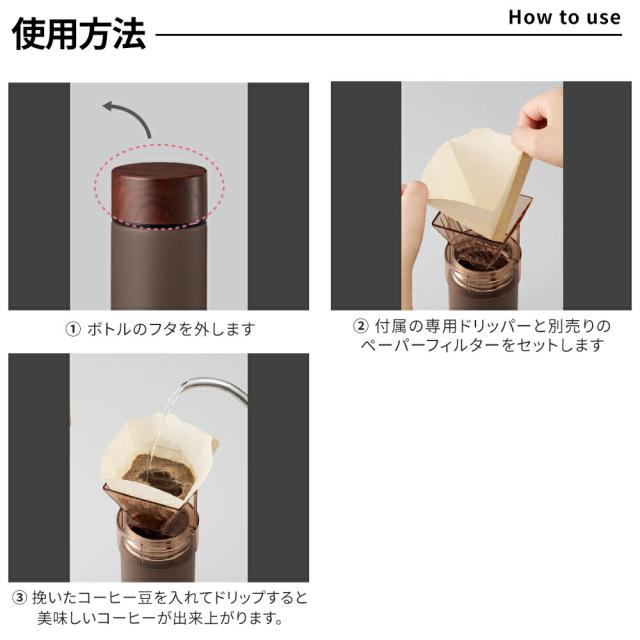 使用方法

How to use

① ボトルのフタを外します

② 付属の専用ドリッパーと別売りのペーパーフィルターをセットします

③ 挽いたコーヒー豆を入れてドリップすると美味しいコーヒーが出来上がります。