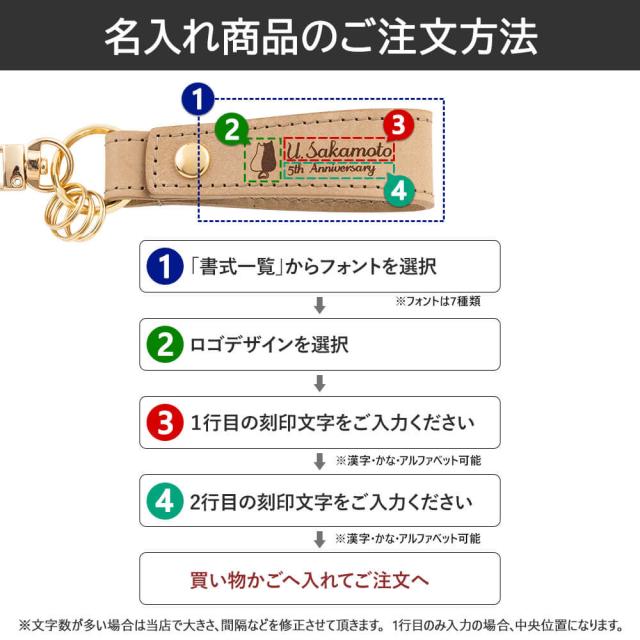 名入れ商品のご注文方法

1
2
3
U. Sakamoto
5th Anniversary
4

1 「書式一覧」からフォントを選択
※フォントは7種類

2 ロゴデザインを選択

3 1行目の刻印文字をご入力ください
※漢字・かな・アルファベット可能

4 2行目の刻印文字をご入力ください
※漢字・かな・アルファベット可能

買い物かごへ入れてご注文へ

※文字数が多い場合は当店で大きさ、間隔などを修正させて頂きます。 1行目のみ入力の場合、中央位置になります。