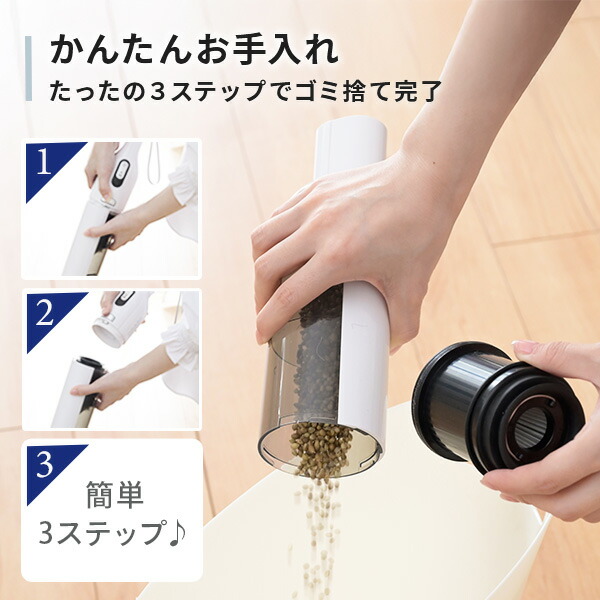 かんたんお手入れ

たったの３ステップでゴミ捨て完了

1

2

3

簡単
3ステップ♪