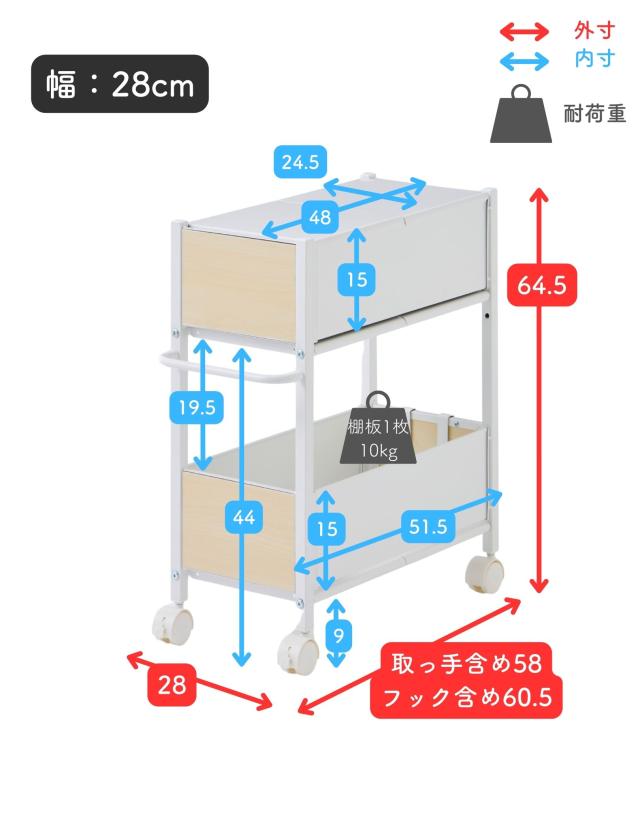 幅：28cm

外寸
内寸
耐荷重

24.5
48
15
64.5
19.5
棚板1枚
10kg
44
15
51.5
9
28
取っ手含め58
フック含め60.5