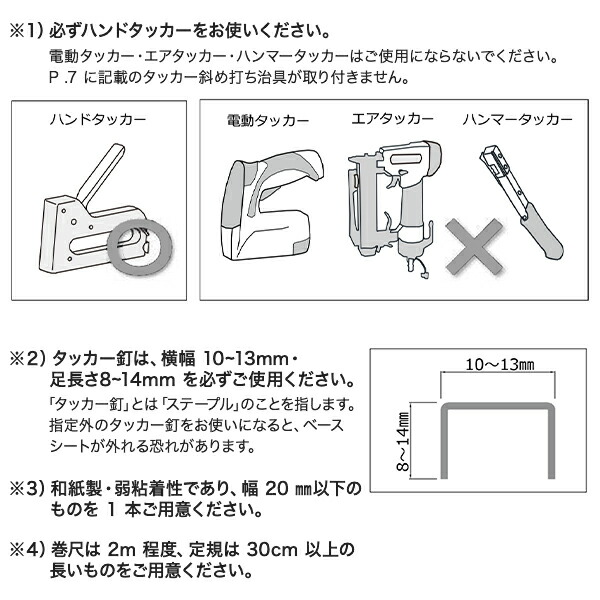 ※1) 必ずハンドタッカーをお使いください。
電動タッカー・エアタッカー・ハンマータッカーはご使用にならないでください。
P .7 に記載のタッカー斜め打ち治具が取り付きません。

ハンドタッカー

電動タッカー　エアタッカー　ハンマータッカー

※2) タッカー釘は、横幅 10~13mm・足長さ8~14mm を必ずご使用ください。
「タッカー釘」とは「ステープル」のことを指します。指定外のタッカー釘をお使いになると、ベースシートが外れる恐れがあります。

10～13㎜
8～14㎜

※3) 和紙製・弱粘着性であり、幅 20 ㎜以下のものを 1 本ご用意ください。

※4) 巻尺は 2m 程度、定規は 30cm 以上の長いものをご用意ください。