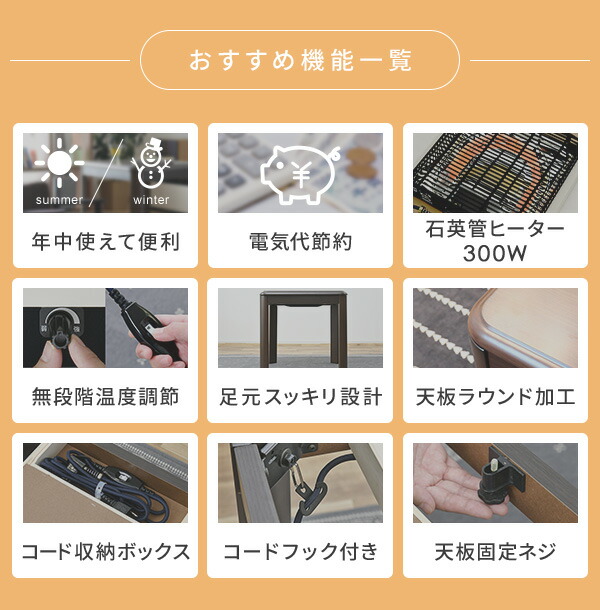 おすすめ機能一覧

summer winter

年中使えて便利

¥

電気代節約

石英管ヒーター 300W

無段階温度調節

足元スッキリ設計

天板ラウンド加工

コード収納ボックス

コードフック付き

天板固定ネジ