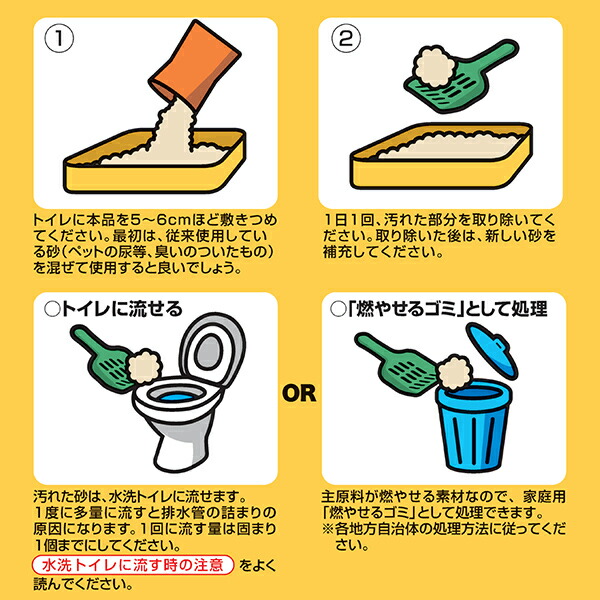 ①

トイレに本品を5～6cmほど敷きつめてください。最初は、従来使用している砂（ペットの尿等、臭いのついたもの）を混ぜて使用すると良いでしょう。

②

1日1回、汚れた部分を取り除いてください。取り除いた後は、新しい砂を補充してください。

○トイレに流せる

汚れた砂は、水洗トイレに流せます。1度に多量に流すと排水管の詰まりの原因になります。1回に流す量は固まり1個までにしてください。
水洗トイレに流す時の注意 をよく読んでください。

OR

○「燃やせるゴミ」として処理

主原料が燃やせる素材なので、家庭用「燃やせるゴミ」として処理できます。
※各地方自治体の処理方法に従ってください。