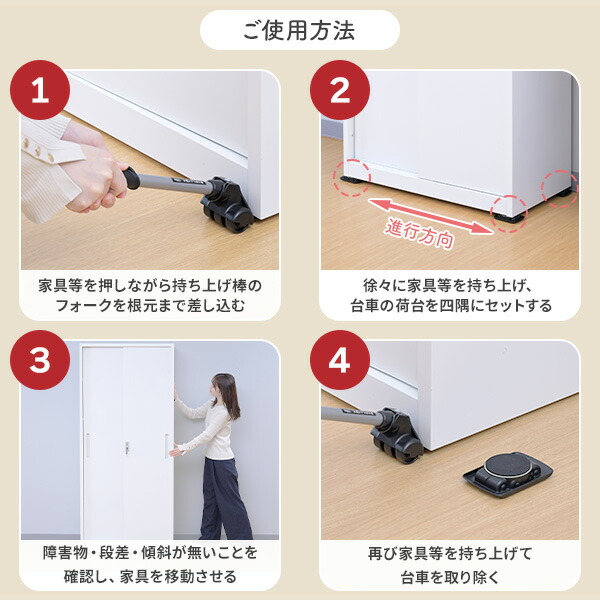 ご使用方法

1

家具等を押しながら持ち上げ棒のフォークを根元まで差し込む

2

進行方向

徐々に家具等を持ち上げ、台車の荷台を四隅にセットする

3

障害物・段差・傾斜が無いことを確認し、家具を移動させる

4

再び家具等を持ち上げて台車を取り除く