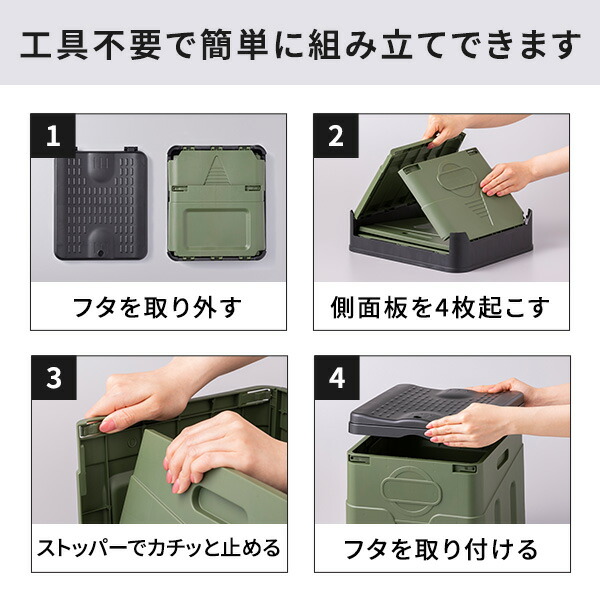 工具不要で簡単に組み立てできます

1
フタを取り外す

2
側面板を4枚起こす

3
ストッパーでカチッと止める

4
フタを取り付ける